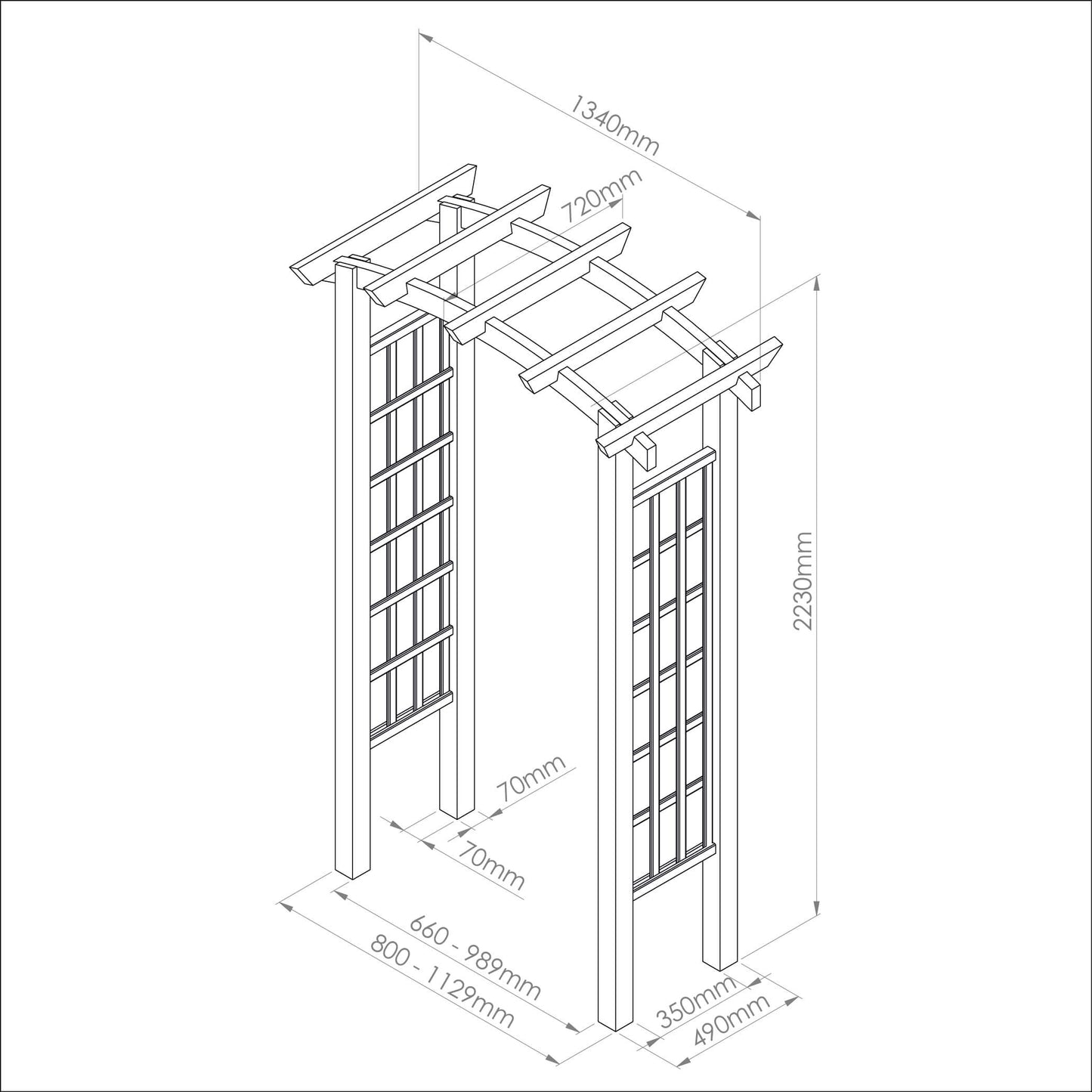 1340mm

720mm

2230mm

70mm

70mm

660 - 989mm

800 - 1129mm

350mm

490mm