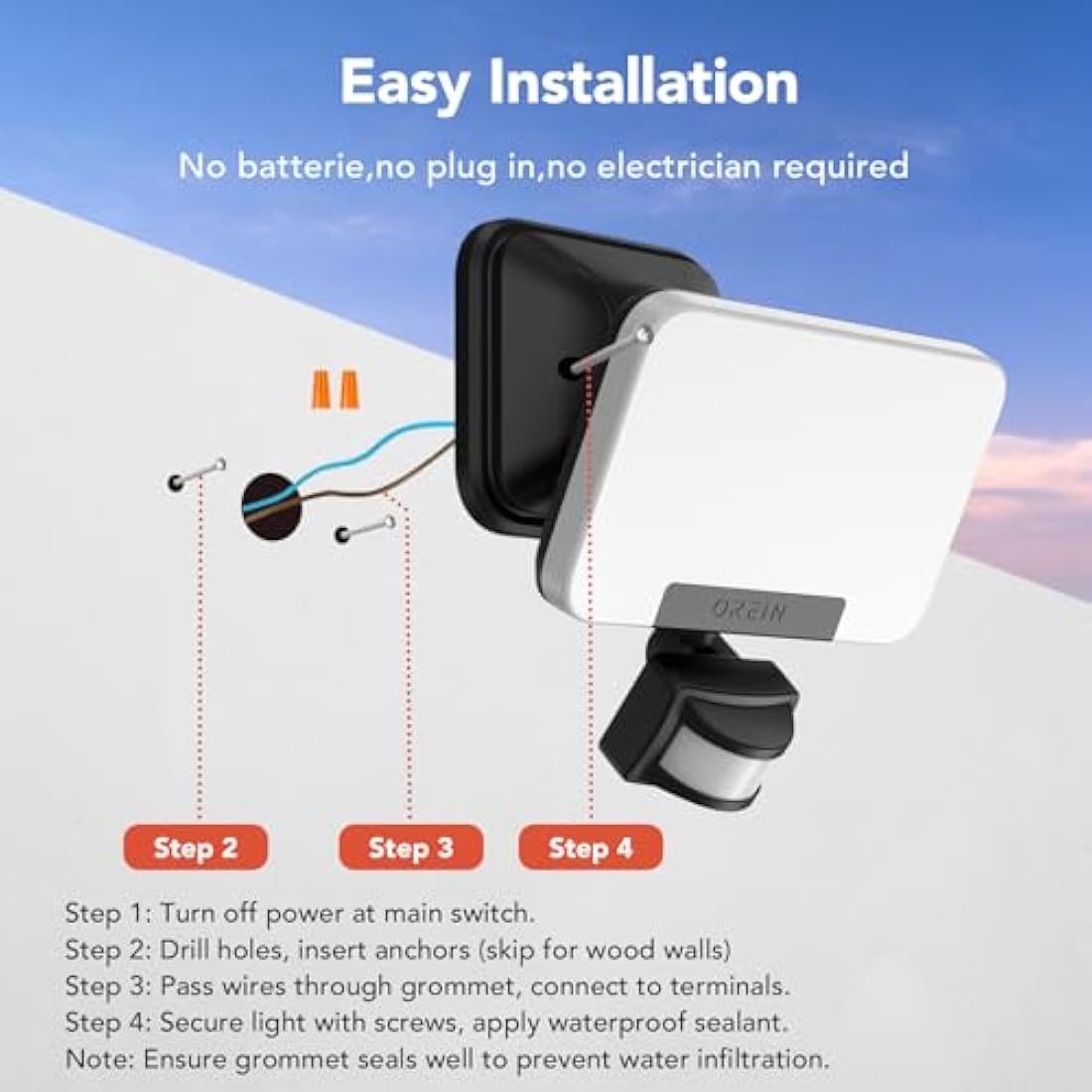 Easy Installation

No batterie,no plug in,no electrician required

OREIN

Step 2

Step 3

Step 4

Step 1: Turn off power at main switch.
Step 2: Drill holes, insert anchors (skip for wood walls)
Step 3: Pass wires through grommet, connect to terminals.
Step 4: Secure light with screws, apply waterproof sealant.
Note: Ensure grommet seals well to prevent water infiltration.