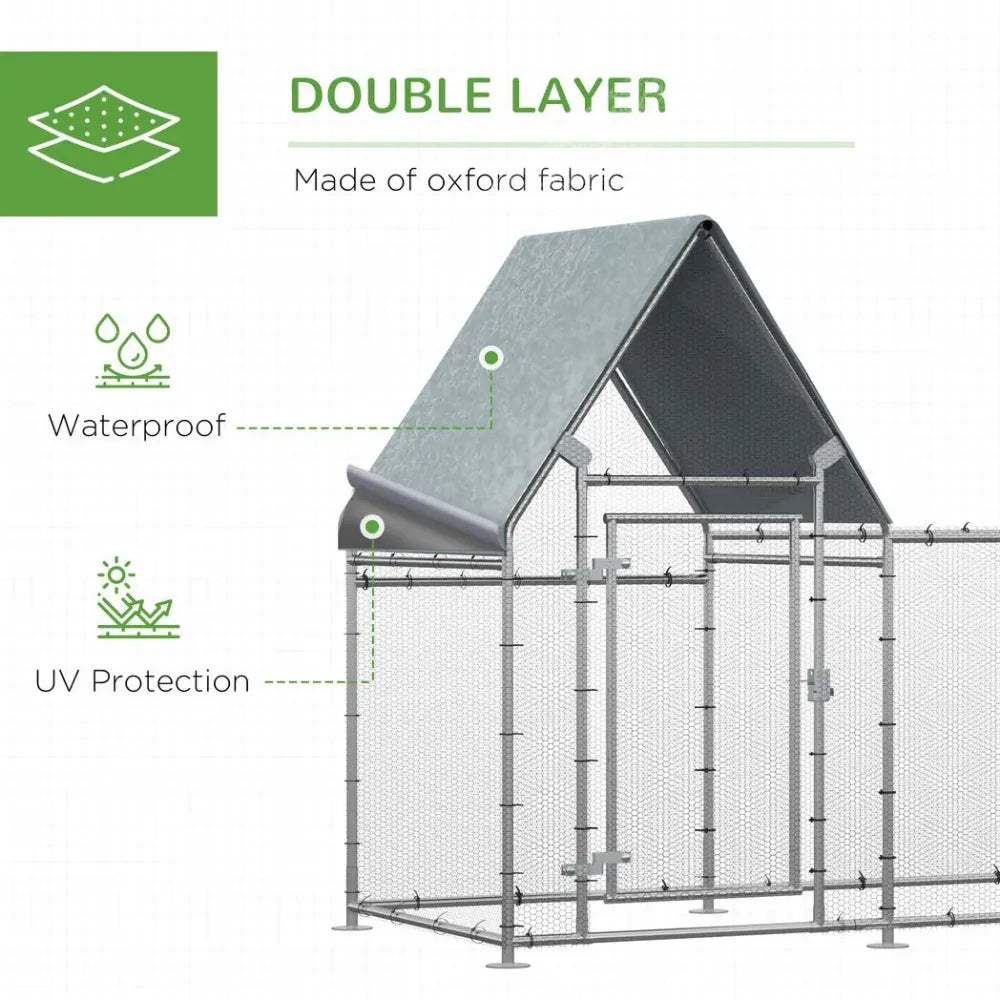 DOUBLE LAYER

Made of oxford fabric

Waterproof

UV Protection